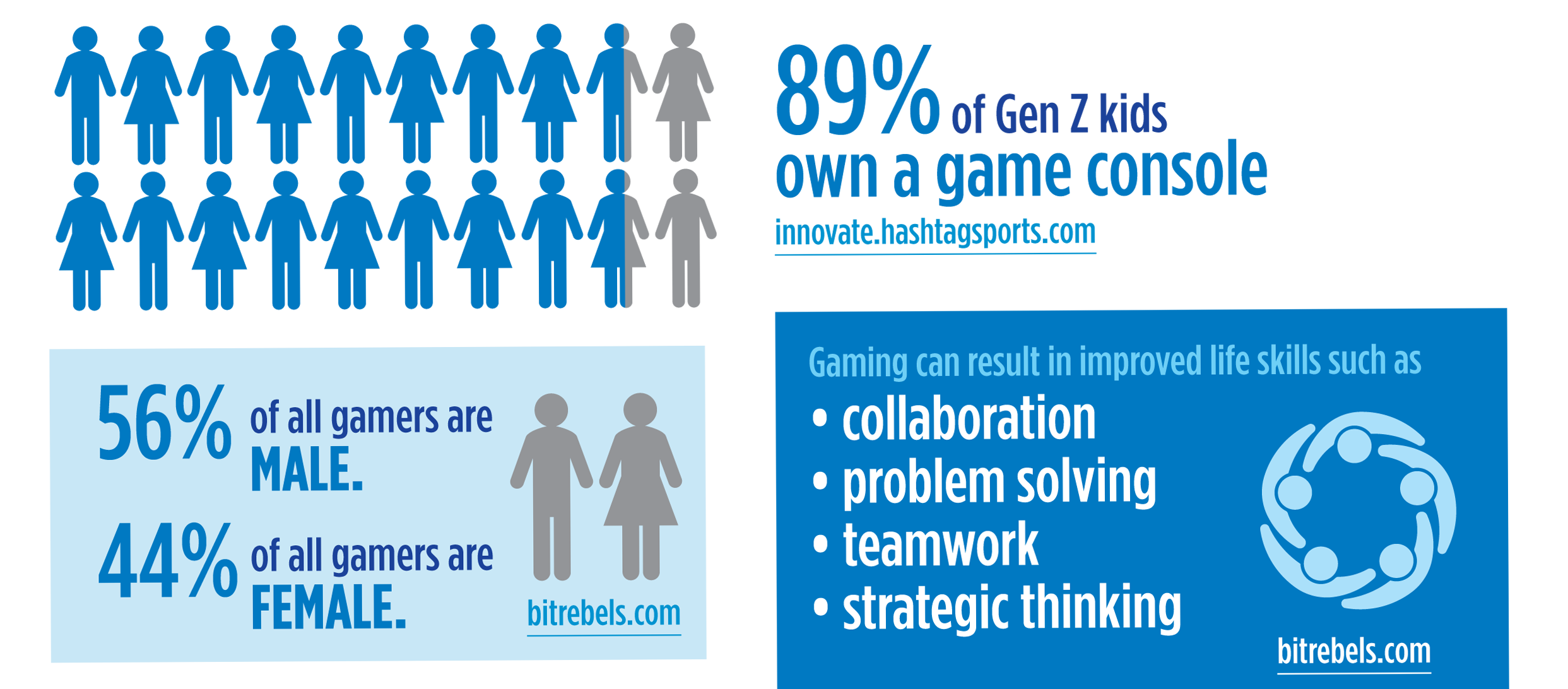 89% of Gen Z kids own a game console

innovate.hashtagsports.com

56% of all gamers are MALE.

44% of all gamers are FEMALE.

bitrebels.com

Gaming can result in improved life skills such as

• collaboration
• problem solving
• teamwork
• strategic thinking

bitrebels.com